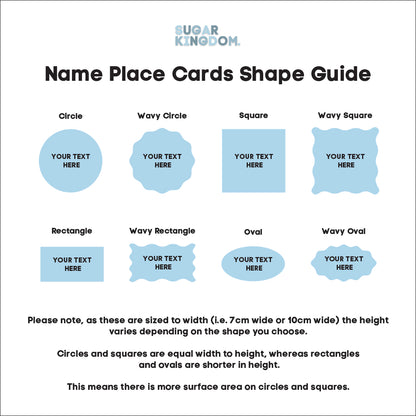 SUGAR KINGDOM.

Name Place Cards Shape Guide

Circle

YOUR TEXT HERE

Wavy Circle

YOUR TEXT HERE

Square

YOUR TEXT HERE

Wavy Square

YOUR TEXT HERE

Rectangle

YOUR TEXT HERE

Wavy Rectangle

YOUR TEXT HERE

Oval

YOUR TEXT HERE

Wavy Oval

YOUR TEXT HERE

Please note, as these are sized to width (i.e. 7cm wide or 10cm wide) the height varies depending on the shape you choose.

Circles and squares are equal width to height, whereas rectangles and ovals are shorter in height.

This means there is more surface area on circles and squares.